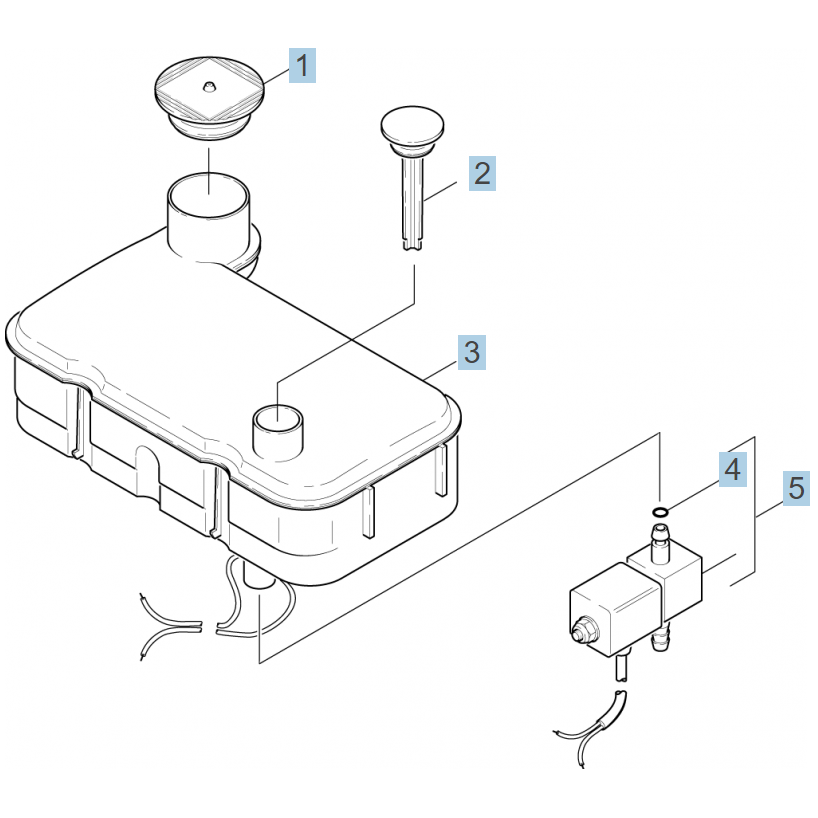 1
2
3
4
5