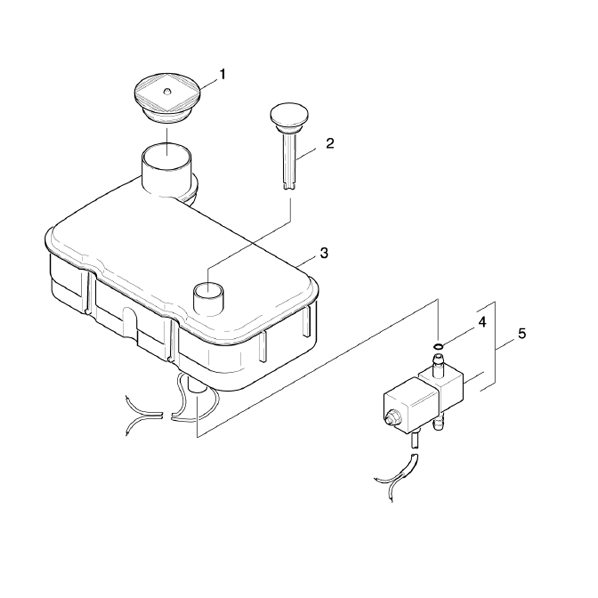 1
2
3
4
5