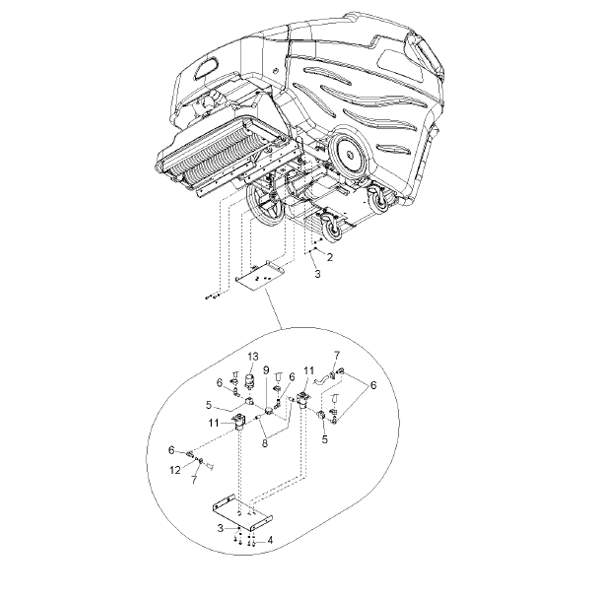 2
3
13
7
9
11
6
6
6
5
11
8
5
6
12
7
3
4