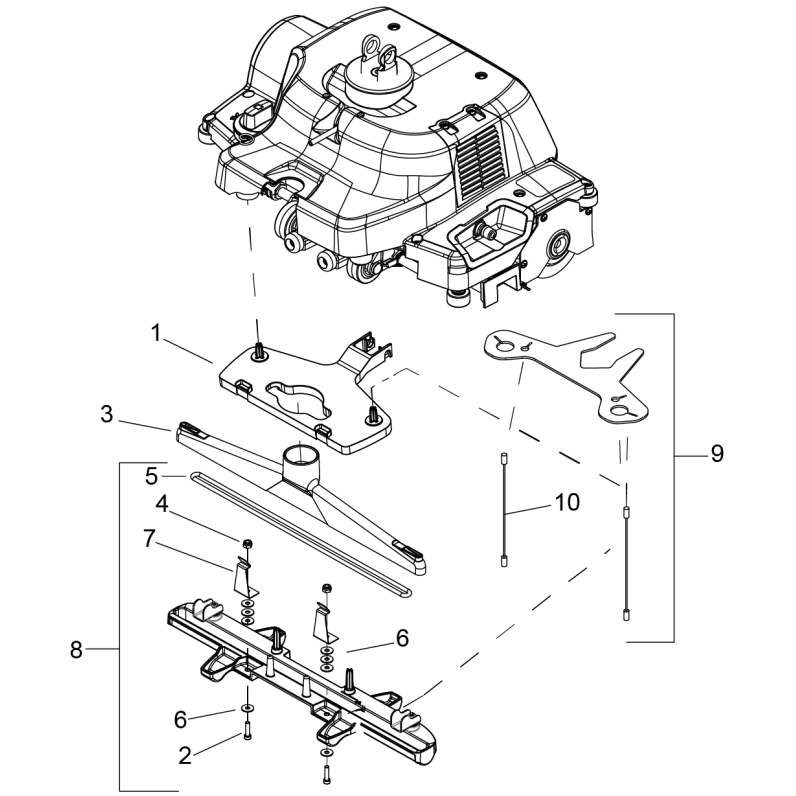 1
3
5
4
7
8
6
6
2
9
10