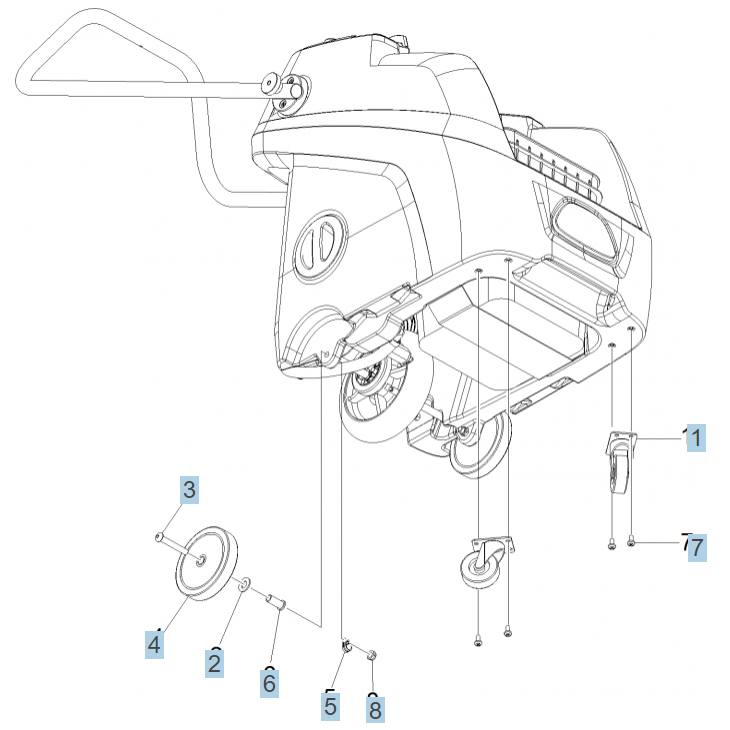 1
3
7
4
2
6
5
8