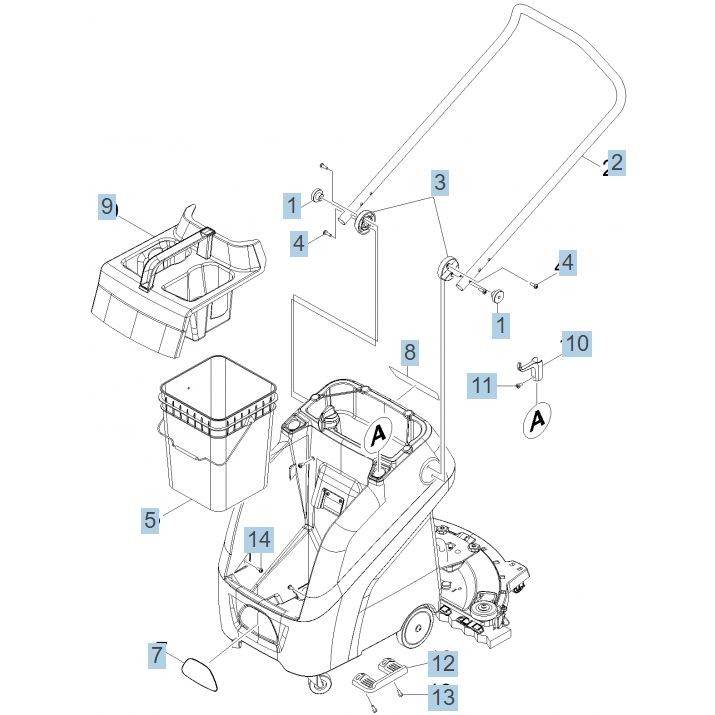 2
3
9
1
4
4
1
10
8
11
A
A
5
14
7
12
13