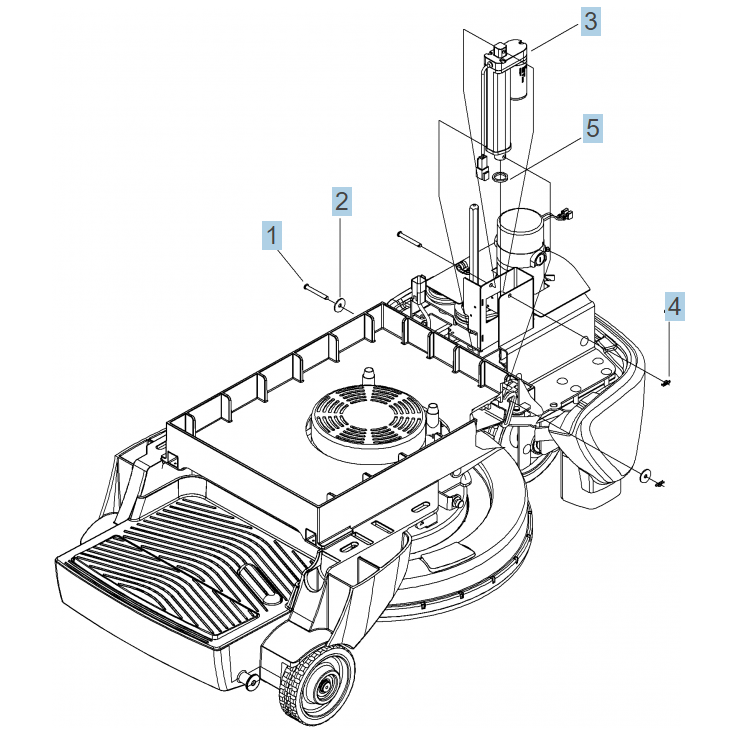 3
5
2
1
4