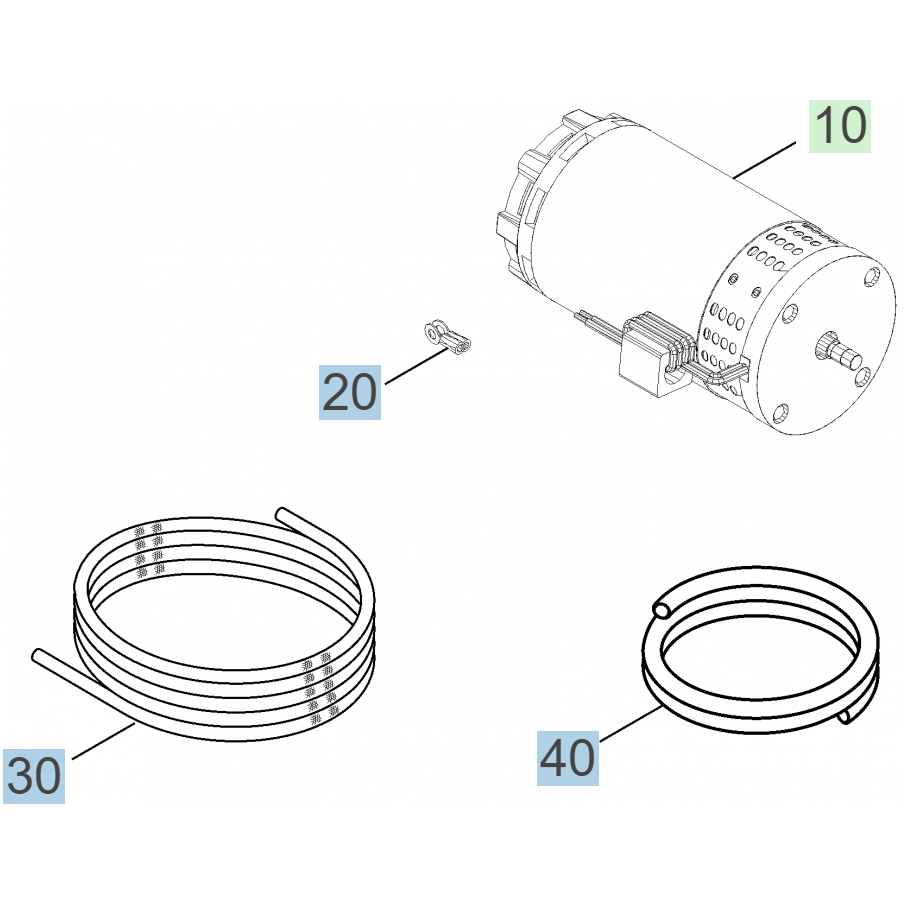 10

20

30

40