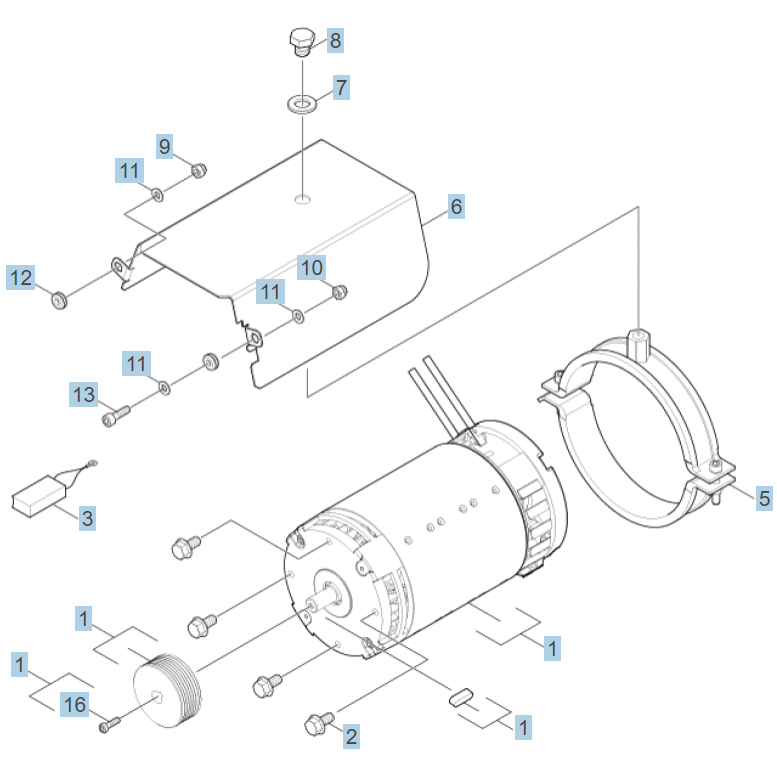 8
7
9
11
6
12
10
11
11
13
5
3
1
1
1
16
2
1