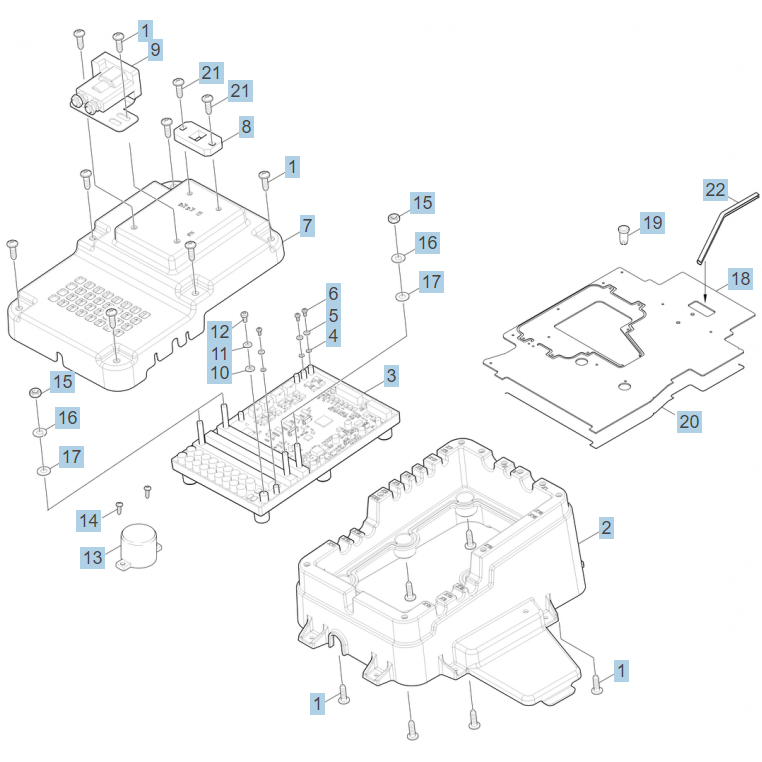 1
9
21
21
8
1
7
15
16
17
22
19
18
6
5
4
12
11
10
3
15
16
17
20
14
13
2
1
1