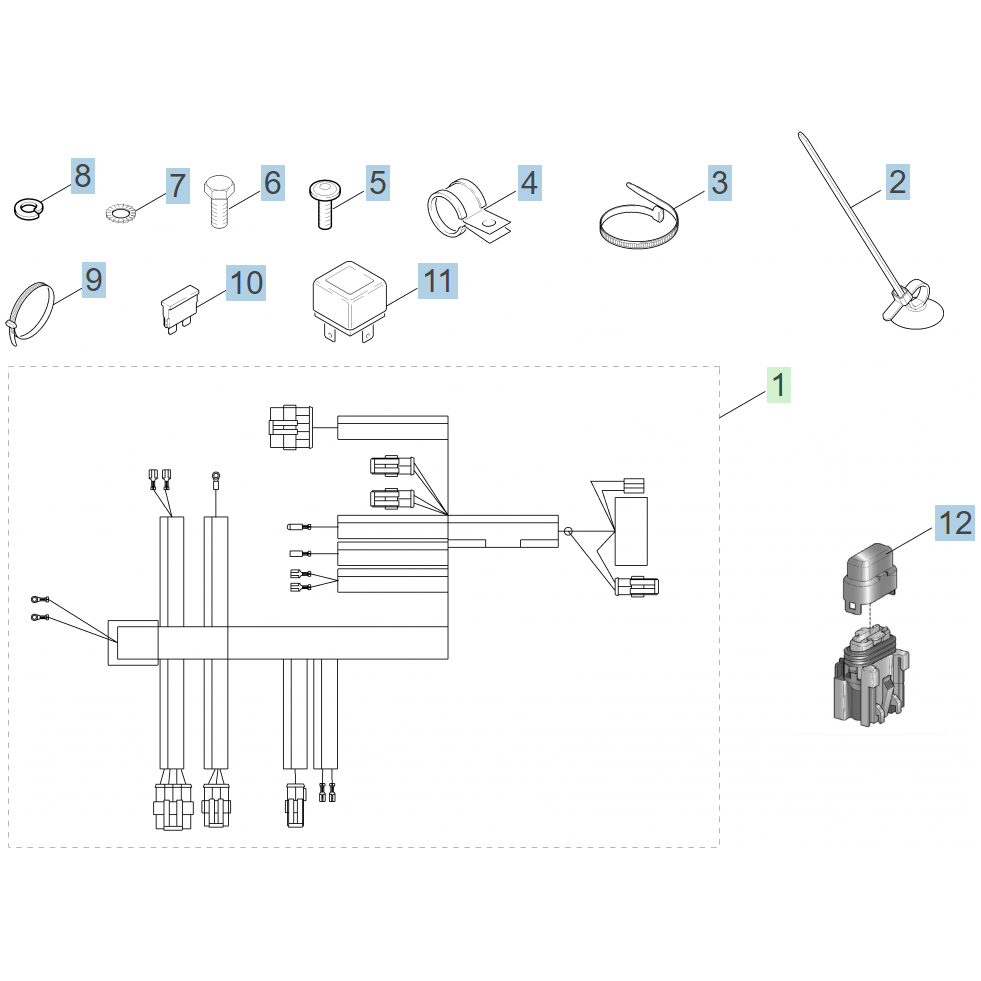 8
7
6
5
4
3
2
9
10
11
1
12